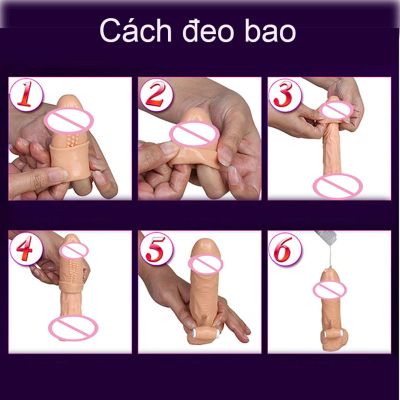 Cách đeo bao

1

2

3

4

5

6